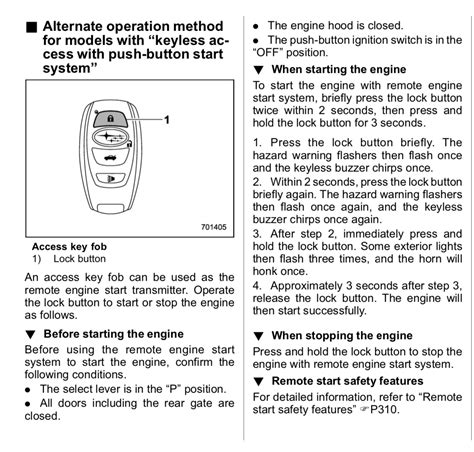 ■ Alternate operation method for models with “keyless access with push-button start system”

1

701405

Access key fob
1) Lock button

An access key fob can be used as the remote engine start transmitter. Operate the lock button to start or stop the engine as follows.

▼ Before starting the engine

Before using the remote engine start system to start the engine, confirm the following conditions.

● The select lever is in the “P” position.

● All doors including the rear gate are closed.

● The engine hood is closed.

● The push-button ignition switch is in the “OFF” position.

▼ When starting the engine

To start the engine with remote engine start system, briefly press the lock button twice within 2 seconds, then press and hold the lock button for 3 seconds.

1. Press the lock button briefly. The hazard warning flashers then flash once and the keyless buzzer chirps once.
2. Within 2 seconds, press the lock button briefly again. The hazard warning flashers then flash once again, and the keyless buzzer chirps once again.
3. After step 2, immediately press and hold the lock button. Some exterior lights then flash three times, and the horn will honk once.
4. Approximately 3 seconds after step 3, release the lock button. The engine will then start successfully.

▼ When stopping the engine

Press and hold the lock button to stop the engine with remote engine start system.

▼ Remote start safety features

For detailed information, refer to “Remote start safety features” ☞P310.