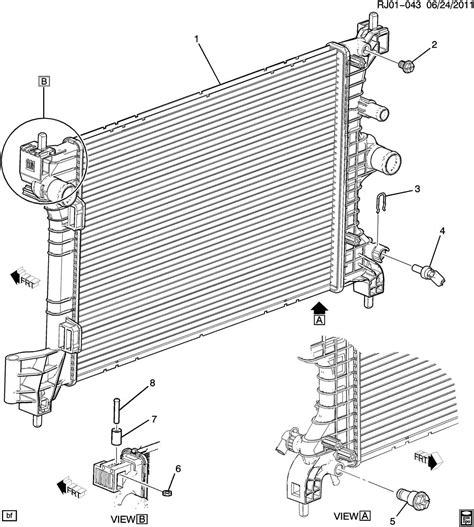 RJ01-043 06/24/2011

1
2
B
3
4
FRT
A
8
7
6
FRT
FRT
5
bf
VIEW B
VIEW A