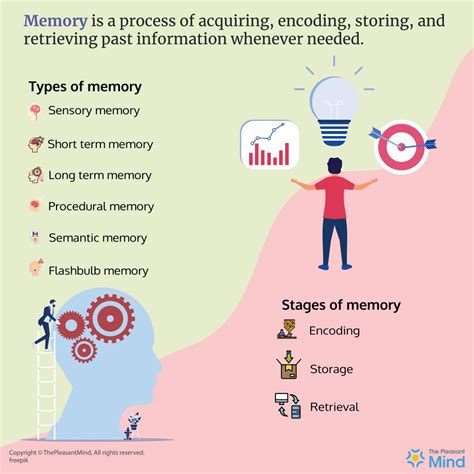 Memory is a process of acquiring, encoding, storing, and retrieving past information whenever needed.

Types of memory

Sensory memory

Short term memory

Long term memory

Procedural memory

Semantic memory

Flashbulb memory

Stages of memory

Encoding

Storage

Retrieval

Copyright © ThePleasantMind, All rights reserved.
freepik

The Pleasant Mind