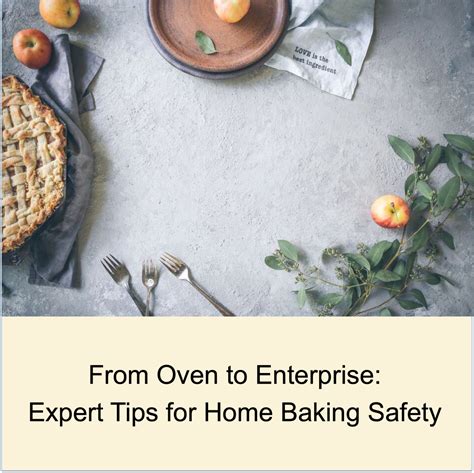 LOVE is the best ingredient

From Oven to Enterprise:
Expert Tips for Home Baking Safety