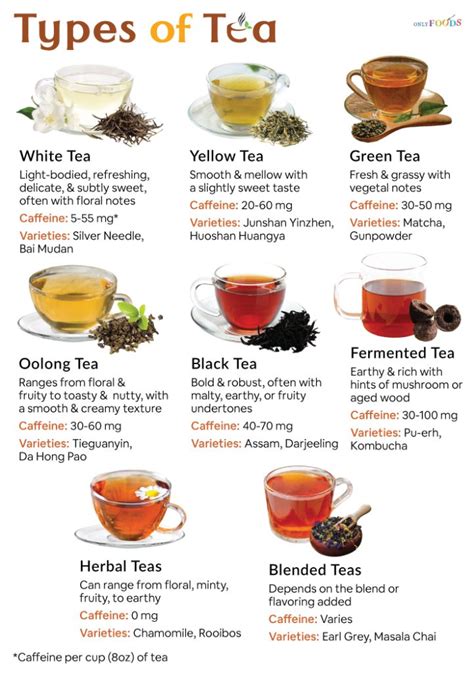 Types of Tea

ONLY FOODS

White Tea
Light-bodied, refreshing, delicate, & subtly sweet, often with floral notes
Caffeine: 5-55 mg*
Varieties: Silver Needle, Bai Mudan

Yellow Tea
Smooth & mellow with a slightly sweet taste
Caffeine: 20-60 mg
Varieties: Junshan Yinzhen, Huoshan Huangya

Green Tea
Fresh & grassy with vegetal notes
Caffeine: 30-50 mg
Varieties: Matcha, Gunpowder

Oolong Tea
Ranges from floral & fruity to toasty & nutty, with a smooth & creamy texture
Caffeine: 30-60 mg
Varieties: Tieguanyin, Da Hong Pao

Black Tea
Bold & robust, often with malty, earthy, or fruity undertones
Caffeine: 40-70 mg
Varieties: Assam, Darjeeling

Fermented Tea
Earthy & rich with hints of mushroom or aged wood
Caffeine: 30-100 mg
Varieties: Pu-erh, Kombucha

Herbal Teas
Can range from floral, minty, fruity, to earthy
Caffeine: 0 mg
Varieties: Chamomile, Rooibos

Blended Teas
Depends on the blend or flavoring added
Caffeine: Varies
Varieties: Earl Grey, Masala Chai

*Caffeine per cup (8oz) of tea