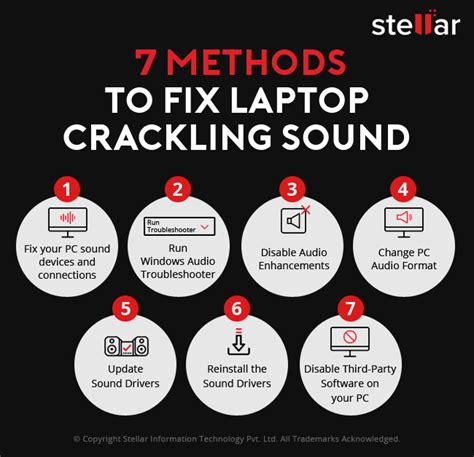 stellar

7 METHODS
TO FIX LAPTOP CRACKLING SOUND

1
Fix your PC sound devices and connections

2
Run Troubleshooter
Run Windows Audio Troubleshooter

3
Disable Audio Enhancements

4
Change PC Audio Format

5
Update Sound Drivers

6
Reinstall the Sound Drivers

7
Disable Third-Party Software on your PC

© Copyright Stellar Information Technology Pvt. Ltd. All Trademarks Acknowledged.