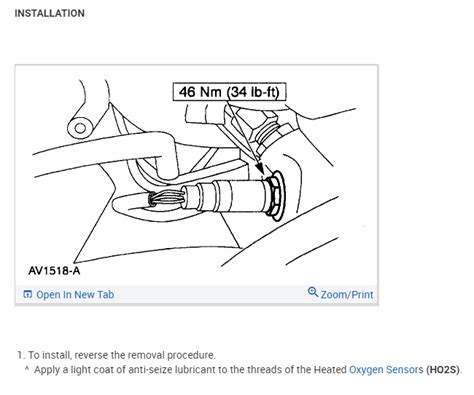 INSTALLATION

46 Nm (34 lb-ft)

AV1518-A

Open In New Tab

Zoom/Print

1. To install, reverse the removal procedure.
^ Apply a light coat of anti-seize lubricant to the threads of the Heated Oxygen Sensors (HO2S).