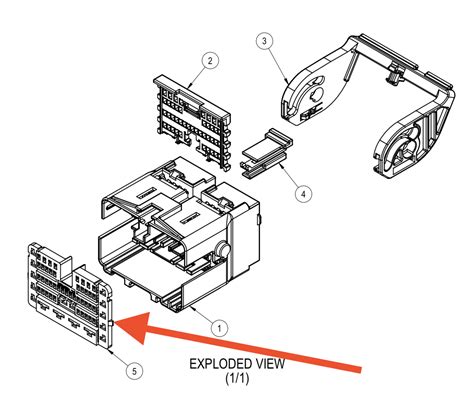 3

2

4

1

5

EXPLODED VIEW
(1/1)