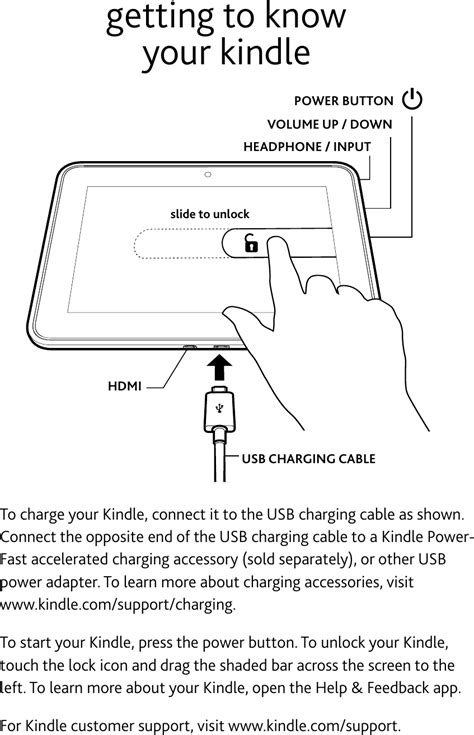 getting to know your kindle

POWER BUTTON

VOLUME UP / DOWN

HEADPHONE / INPUT

slide to unlock

HDMI

USB CHARGING CABLE

To charge your Kindle, connect it to the USB charging cable as shown. Connect the opposite end of the USB charging cable to a Kindle PowerFast accelerated charging accessory (sold separately), or other USB power adapter. To learn more about charging accessories, visit www.kindle.com/support/charging.

To start your Kindle, press the power button. To unlock your Kindle, touch the lock icon and drag the shaded bar across the screen to the left. To learn more about your Kindle, open the Help & Feedback app.

For Kindle customer support, visit www.kindle.com/support.