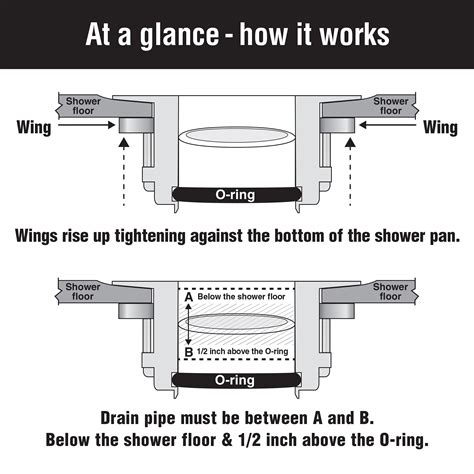 At a glance - how it works

Shower floor

Shower floor

Wing

Wing

O-ring

Wings rise up tightening against the bottom of the shower pan.

Shower floor

Shower floor

A Below the shower floor

B 1/2 inch above the O-ring

O-ring

Drain pipe must be between A and B.
Below the shower floor & 1/2 inch above the O-ring.