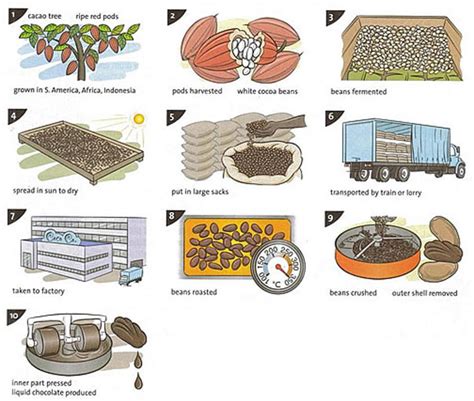 1 cacao tree ripe red pods

grown in S. America, Africa, Indonesia

2

pods harvested white cocoa beans

3

beans fermented

4

spread in sun to dry

5

put in large sacks

6

transported by train or lorry

7

taken to factory

8

100 150 200 250 300 350 °C

beans roasted

9

beans crushed outer shell removed

10

inner part pressed
liquid chocolate produced