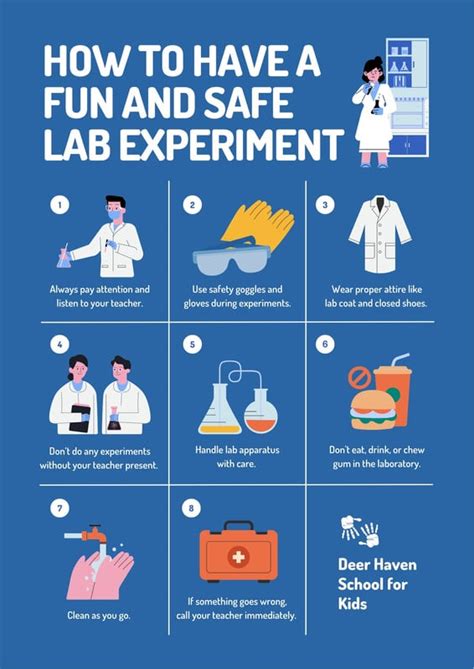 HOW TO HAVE A FUN AND SAFE LAB EXPERIMENT

1
Always pay attention and listen to your teacher.

2
Use safety goggles and gloves during experiments.

3
Wear proper attire like lab coat and closed shoes.

4
Don't do any experiments without your teacher present.

5
Handle lab apparatus with care.

6
Don't eat, drink, or chew gum in the laboratory.

7
Clean as you go.

8
If something goes wrong, call your teacher immediately.

Deer Haven School for Kids