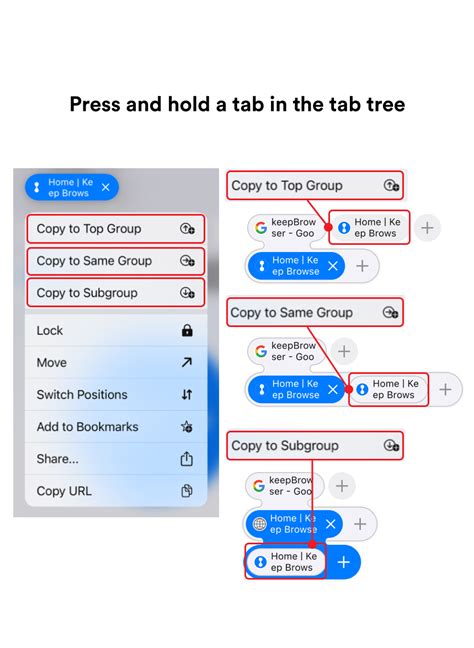 Press and hold a tab in the tab tree

Home | Ke ep Brows

Copy to Top Group
Copy to Same Group
Copy to Subgroup
Lock
Move
Switch Positions
Add to Bookmarks
Share...
Copy URL

Copy to Top Group

keepBrow ser - Goo
Home | Ke ep Brows
Home | Ke ep Browse

Copy to Same Group

keepBrow ser - Goo
Home | Ke ep Browse
Home | Ke ep Brows

Copy to Subgroup

keepBrow ser - Goo
Home | Ke ep Browse
Home | Ke ep Brows