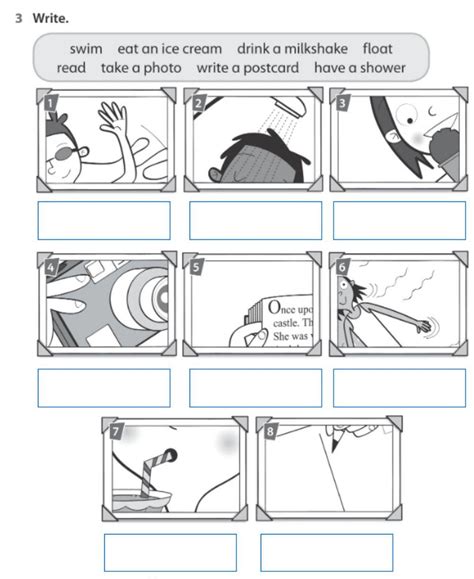 3 Write.

swim eat an ice cream drink a milkshake float
read take a photo write a postcard have a shower

1

2

3

4

5

Once upo
castle. Th
She was

6

7

8