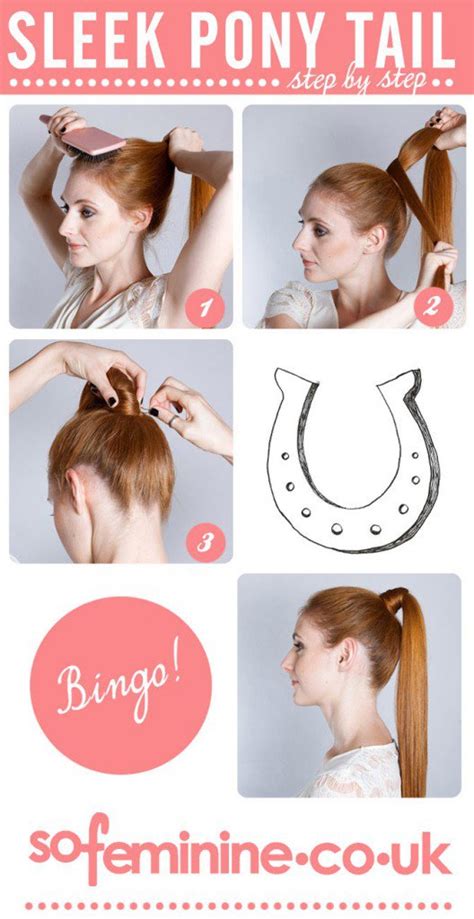 SLEEK PONY TAIL
step by step

1

2

3

Bingo!

sofeminine•co•uk