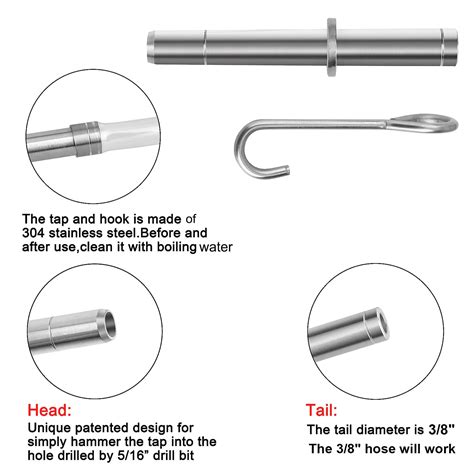 The tap and hook is made of 304 stainless steel.Before and after use,clean it with boiling water

Head:
Unique patented design for simply hammer the tap into the hole drilled by 5/16" drill bit

Tail:
The tail diameter is 3/8"
The 3/8" hose will work