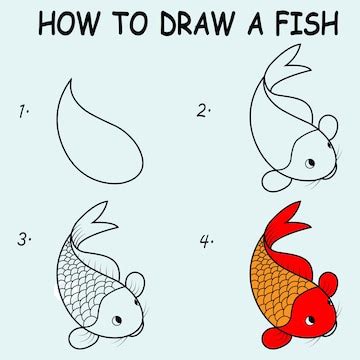 HOW TO DRAW A FISH

1.

2.

3.

4.