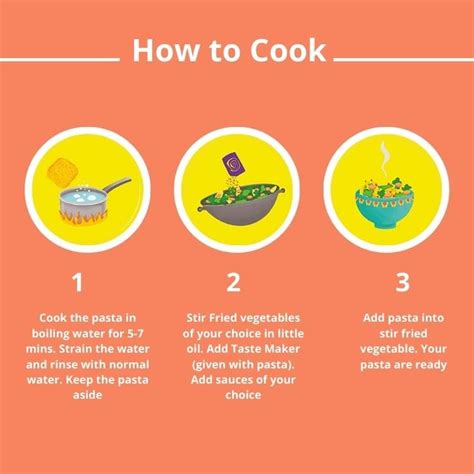 How to Cook

1

Cook the pasta in boiling water for 5-7 mins. Strain the water and rinse with normal water. Keep the pasta aside

2

Stir Fried vegetables of your choice in little oil. Add Taste Maker (given with pasta). Add sauces of your choice

3

Add pasta into stir fried vegetable. Your pasta are ready