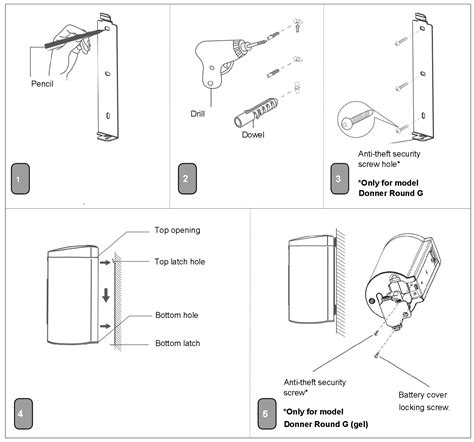 Pencil

1

Drill

Dowel

2

Anti-theft security screw hole*

3

*Only for model Donner Round G

Top opening

Top latch hole

Bottom hole

Bottom latch

4

Anti-theft security screw*

Battery cover locking screw.

5

*Only for model Donner Round G (gel)