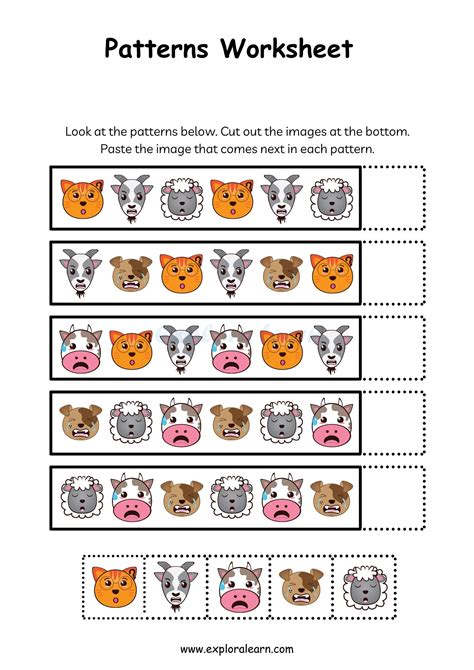 Patterns Worksheet

Look at the patterns below. Cut out the images at the bottom. Paste the image that comes next in each pattern.

www.exploralearn.com