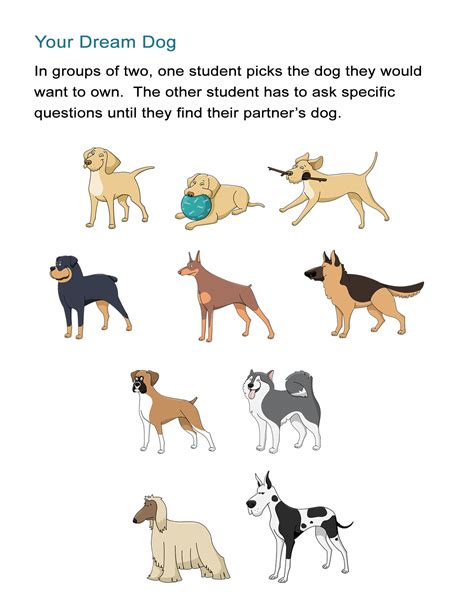 Your Dream Dog

In groups of two, one student picks the dog they would want to own. The other student has to ask specific questions until they find their partner's dog.