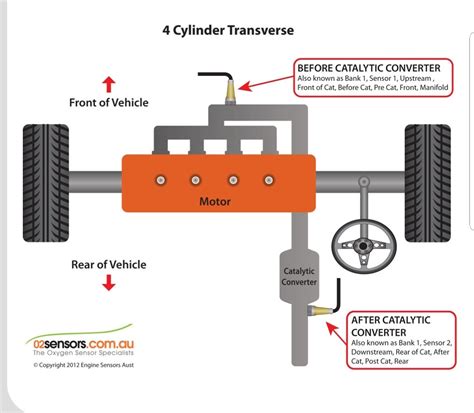 4 Cylinder Transverse

BEFORE CATALYTIC CONVERTER
Also known as Bank 1, Sensor 1, Upstream , Front of Cat, Before Cat, Pre Cat, Front, Manifold

Front of Vehicle

Motor

Rear of Vehicle

Catalytic Converter

AFTER CATALYTIC CONVERTER
Also known as Bank 1, Sensor 2, Downstream, Rear of Cat, After Cat, Post Cat, Rear

02sensors.com.au
The Oxygen Sensor Specialists
© Copyright 2012 Engine Sensors Aust