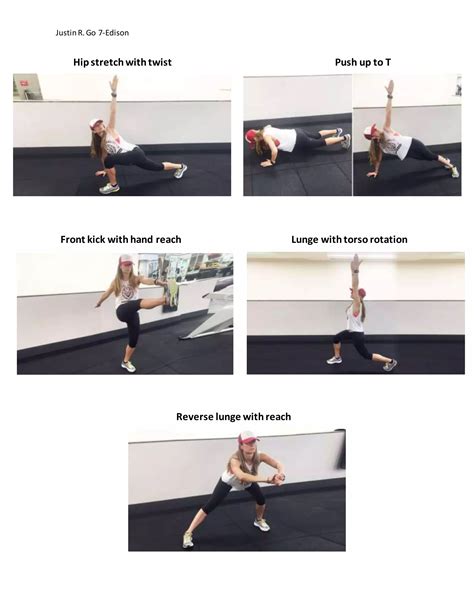 Justin R. Go 7-Edison

Hip stretch with twist

Push up to T

Front kick with hand reach

Lunge with torso rotation

Reverse lunge with reach