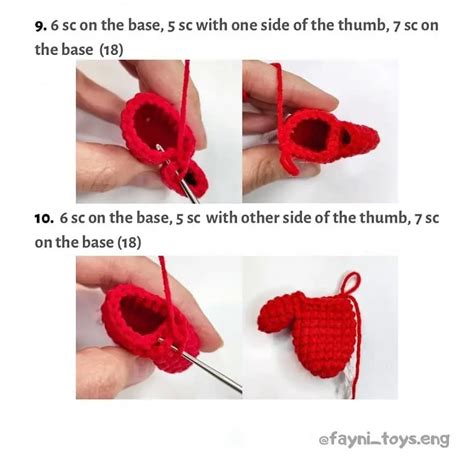 9. 6 sc on the base, 5 sc with one side of the thumb, 7 sc on the base (18)

10. 6 sc on the base, 5 sc with other side of the thumb, 7 sc on the base (18)

@fayni_toys.eng