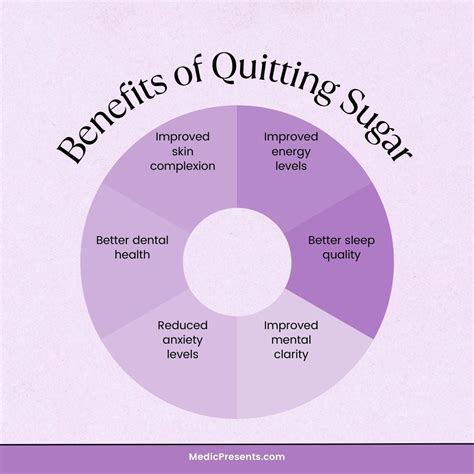 Benefits of Quitting Sugar

Improved skin complexion

Improved energy levels

Better dental health

Better sleep quality

Reduced anxiety levels

Improved mental clarity

MedicPresents.com