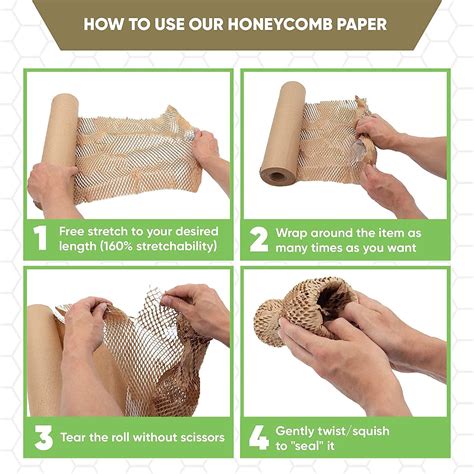 HOW TO USE OUR HONEYCOMB PAPER

1 Free stretch to your desired length (160% stretchability)

2 Wrap around the item as many times as you want

3 Tear the roll without scissors

4 Gently twist/squish to "seal" it