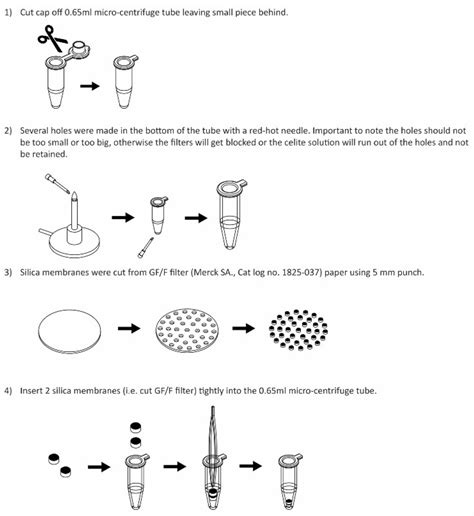 1) Cut cap off 0.65ml micro-centrifuge tube leaving small piece behind.

2) Several holes were made in the bottom of the tube with a red-hot needle. Important to note the holes should not be too small or too big, otherwise the filters will get blocked or the celite solution will run out of the holes and not be retained.

3) Silica membranes were cut from GF/F filter (Merck SA., Cat log no. 1825-037) paper using 5 mm punch.

4) Insert 2 silica membranes (i.e. cut GF/F filter) tightly into the 0.65ml micro-centrifuge tube.