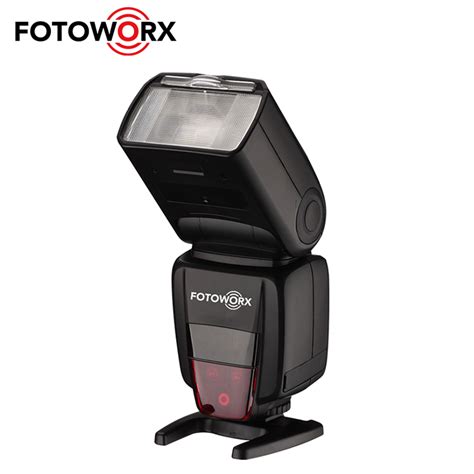 FOTOWORX

FOTOWORX