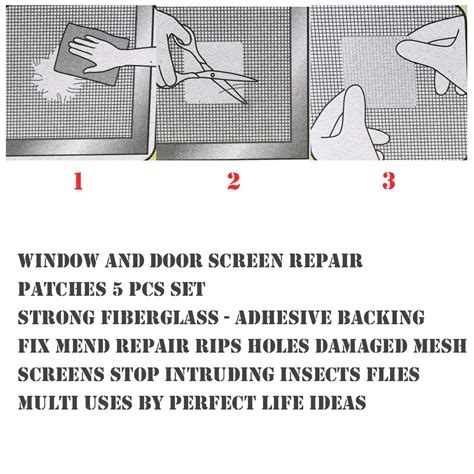 1

2

3

WINDOW AND DOOR SCREEN REPAIR
PATCHES 5 PCS SET
STRONG FIBERGLASS - ADHESIVE BACKING
FIX MEND REPAIR RIPS HOLES DAMAGED MESH
SCREENS STOP INTRUDING INSECTS FLIES
MULTI USES BY PERFECT LIFE IDEAS