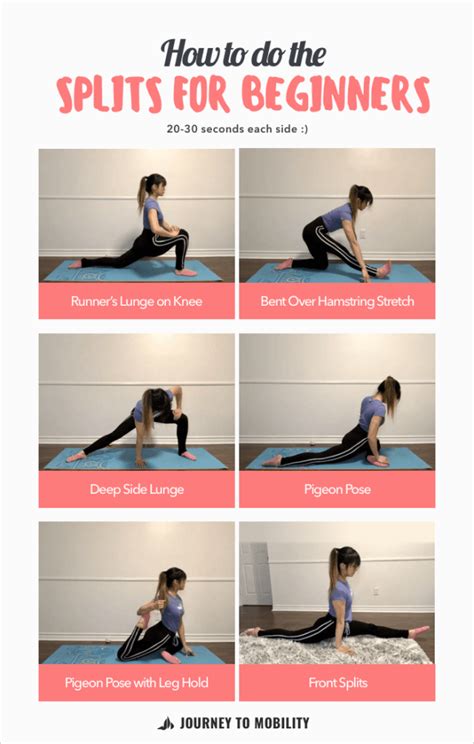 How to do the
SPLITS FOR BEGINNERS

20-30 seconds each side :)

Runner's Lunge on Knee

Bent Over Hamstring Stretch

Deep Side Lunge

Pigeon Pose

Pigeon Pose with Leg Hold

Front Splits

JOURNEY TO MOBILITY