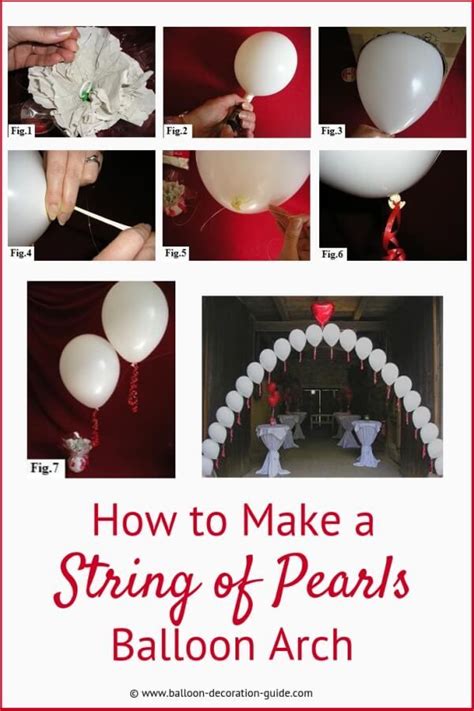 Fig.1

Fig.2

Fig.3

Fig.4

Fig.5

Fig.6

Fig.7

How to Make a String of Pearls Balloon Arch

© www.balloon-decoration-guide.com