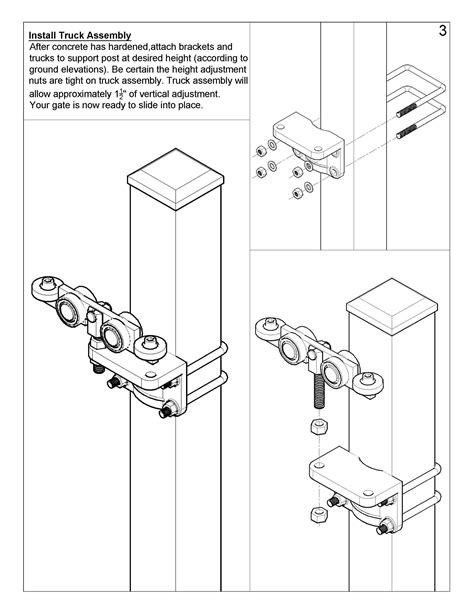 3

Install Truck Assembly
After concrete has hardened,attach brackets and trucks to support post at desired height (according to ground elevations). Be certain the height adjustment nuts are tight on truck assembly. Truck assembly will allow approximately $1\frac{1}{2}$" of vertical adjustment. Your gate is now ready to slide into place.