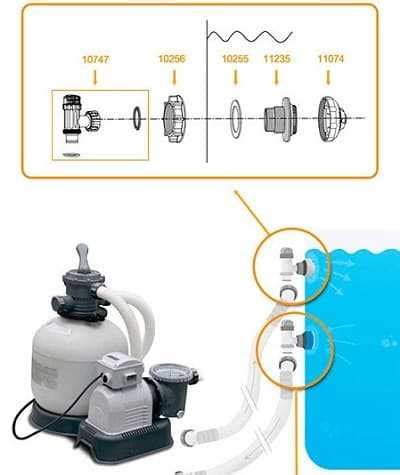 10747
10256
10255
11235
11074