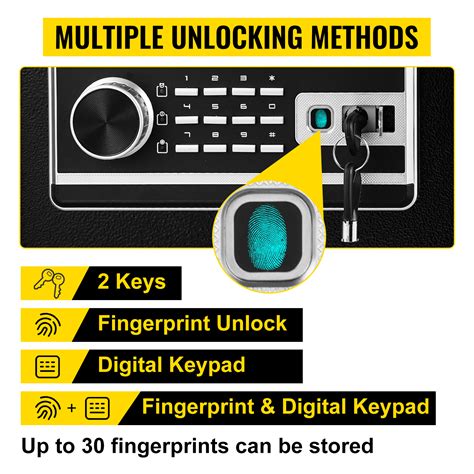 MULTIPLE UNLOCKING METHODS

1 2 3 *
4 5 6 0
7 8 9 #

2 Keys

Fingerprint Unlock

Digital Keypad

+ Fingerprint & Digital Keypad

Up to 30 fingerprints can be stored