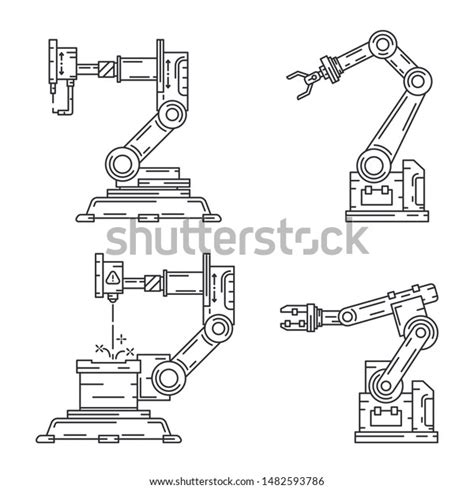 shutterstock

www.shutterstock.com · 1482593786