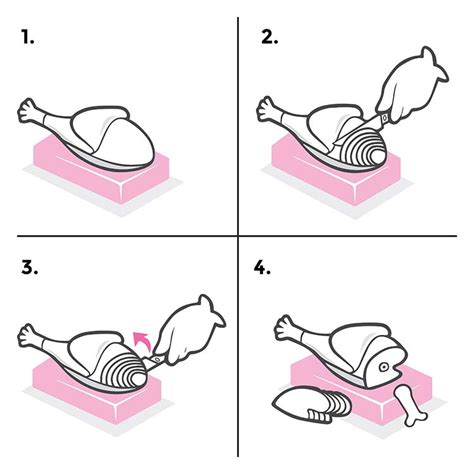 1.

2.

3.

4.