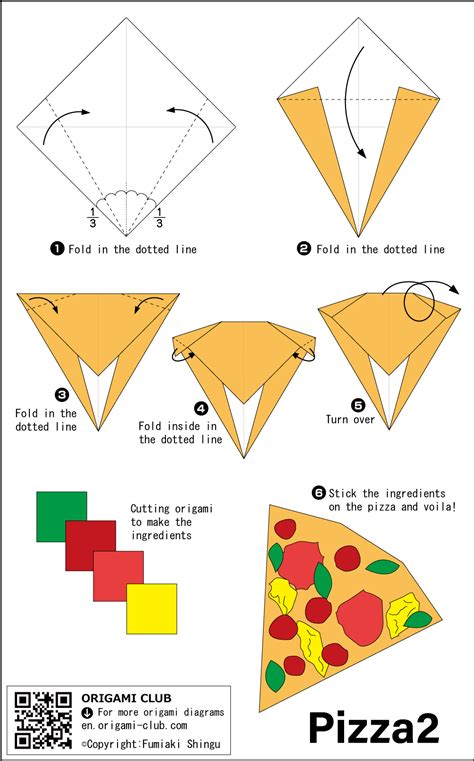 $\frac{1}{3}$ $\frac{1}{3}$

❶ Fold in the dotted line

❷ Fold in the dotted line

❸ Fold in the dotted line

❹ Fold inside in the dotted line

❺ Turn over

Cutting origami to make the ingredients

❻ Stick the ingredients on the pizza and voila!

ORIGAMI CLUB
For more origami diagrams
en.origami-club.com
©Copyright:Fumiaki Shingu

Pizza2