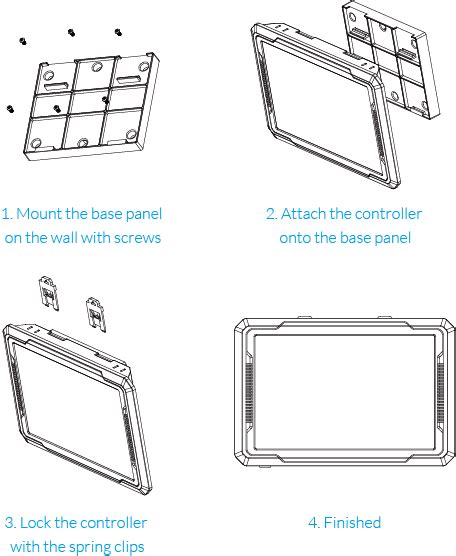 1. Mount the base panel on the wall with screws

2. Attach the controller onto the base panel

3. Lock the controller with the spring clips

4. Finished