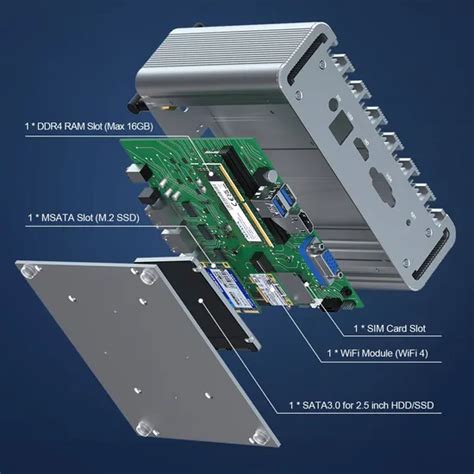 1 * DDR4 RAM Slot (Max 16GB)

1 * MSATA Slot (M.2 SSD)

1 * SIM Card Slot

1 * WiFi Module (WiFi 4)

1 * SATA3.0 for 2.5 inch HDD/SSD