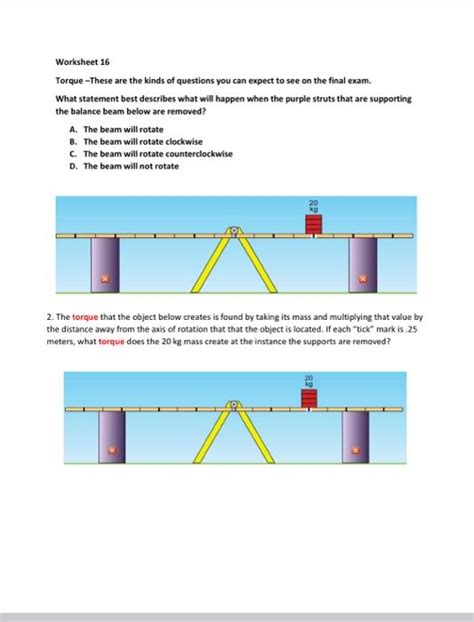 Worksheet 16

Torque –These are the kinds of questions you can expect to see on the final exam.

What statement best describes what will happen when the purple struts that are supporting the balance beam below are removed?

A. The beam will rotate
B. The beam will rotate clockwise
C. The beam will rotate counterclockwise
D. The beam will not rotate

20 kg

2. The torque that the object below creates is found by taking its mass and multiplying that value by the distance away from the axis of rotation that that the object is located. If each "tick" mark is .25 meters, what torque does the 20 kg mass create at the instance the supports are removed?

20 kg