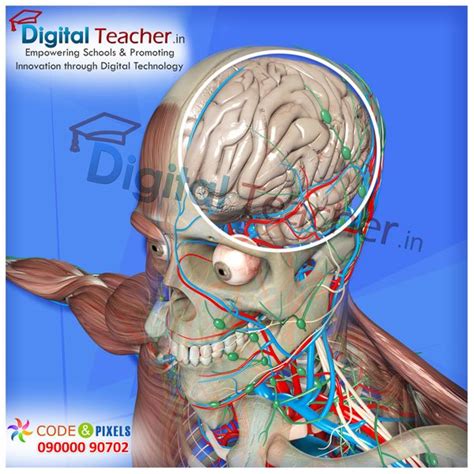 Digital Teacher.in
Empowering Schools & Promoting
Innovation through Digital Technology

Digital Teacher.in

CODE & PIXELS
090000 90702