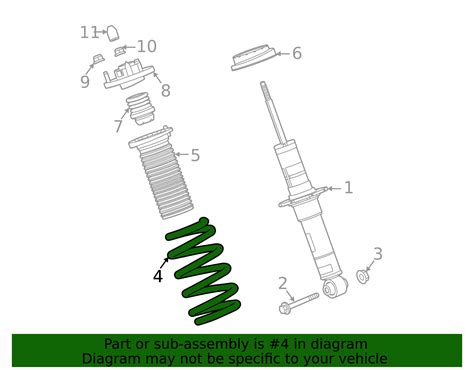 11
10
9
8
6
7
5
1
4
3
2

Part or sub-assembly is #4 in diagram
Diagram may not be specific to your vehicle