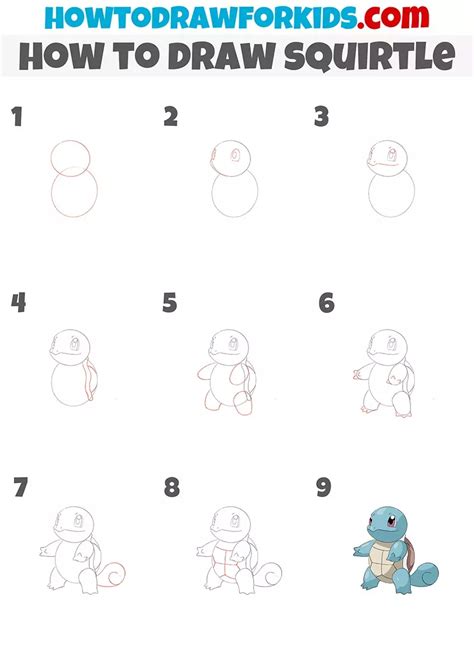 HOWTODRAWFORKIDS.com
HOW TO DRAW SQUIRTLE

1

2

3

4

5

6

7

8

9