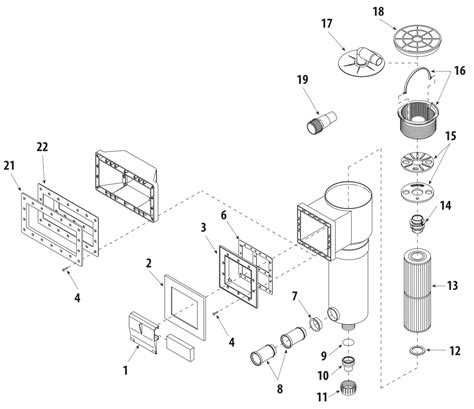 18
17
16
19
15
22
21
14
6
3
13
2
7
4
4
12
9
1
10
8
11