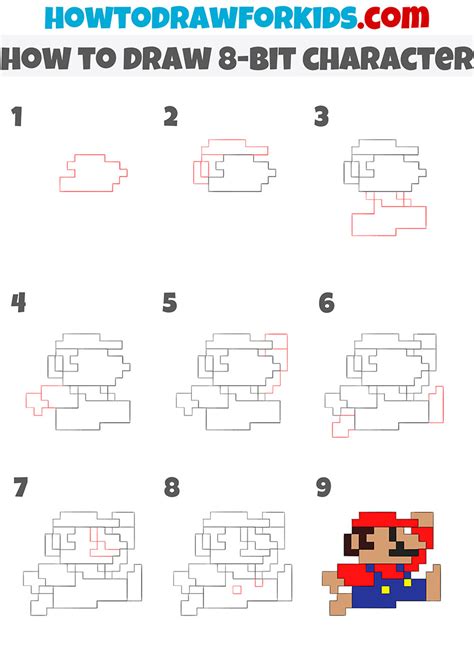 HOWTODRAWFORKIDS.com
HOW TO DRAW 8-BIT CHARACTER

1

2

3

4

5

6

7

8

9