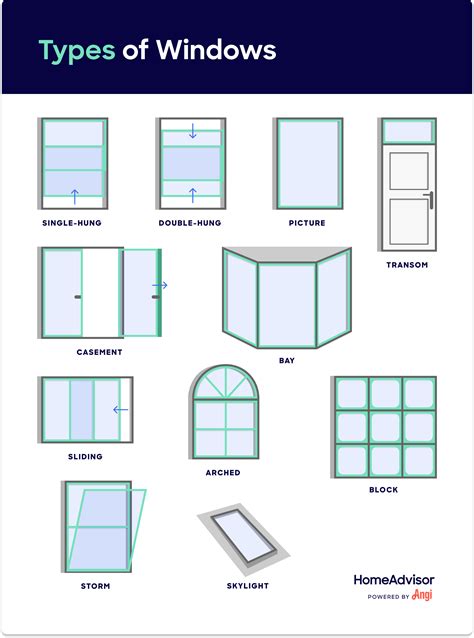 Types of Windows

SINGLE-HUNG

DOUBLE-HUNG

PICTURE

TRANSOM

CASEMENT

BAY

SLIDING

ARCHED

BLOCK

STORM

SKYLIGHT

HomeAdvisor
POWERED BY Angi