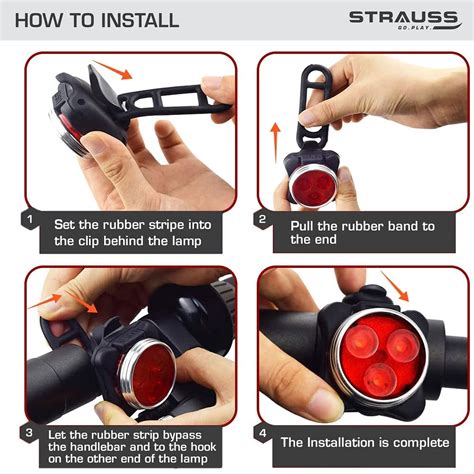 HOW TO INSTALL

STRAUSS
GO.PLAY.

1 Set the rubber stripe into the clip behind the lamp

2 Pull the rubber band to the end

3 Let the rubber strip bypass the handlebar and to the hook on the other end of the lamp

4 The Installation is complete