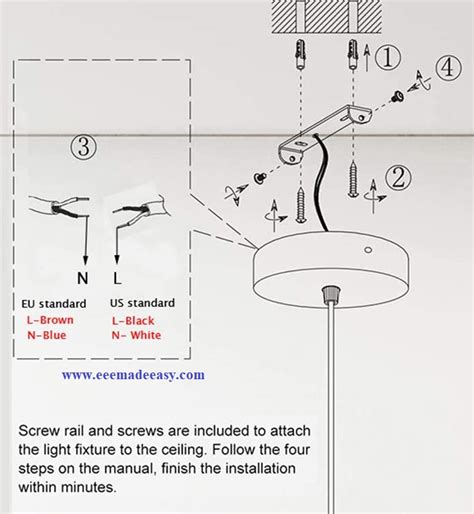 ①

④

③

②

N L

EU standard
L-Brown
N-Blue

US standard
L-Black
N- White

www.eeemadeeasy.com

Screw rail and screws are included to attach the light fixture to the ceiling. Follow the four steps on the manual, finish the installation within minutes.