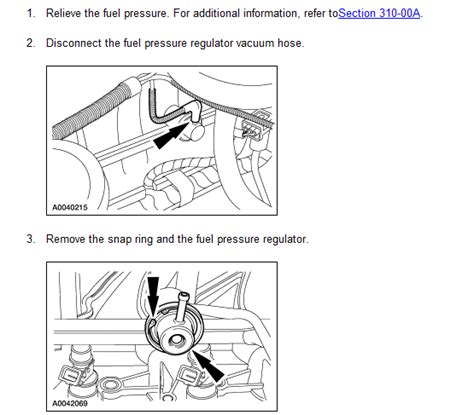 1. Relieve the fuel pressure. For additional information, refer toSection 310-00A.

2. Disconnect the fuel pressure regulator vacuum hose.

A0040215

3. Remove the snap ring and the fuel pressure regulator.

A0042069