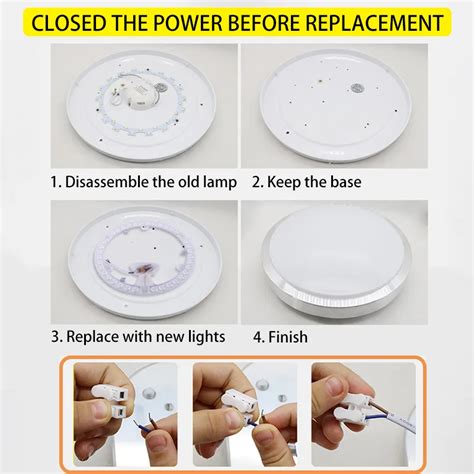 CLOSED THE POWER BEFORE REPLACEMENT

1. Disassemble the old lamp

2. Keep the base

3. Replace with new lights

4. Finish